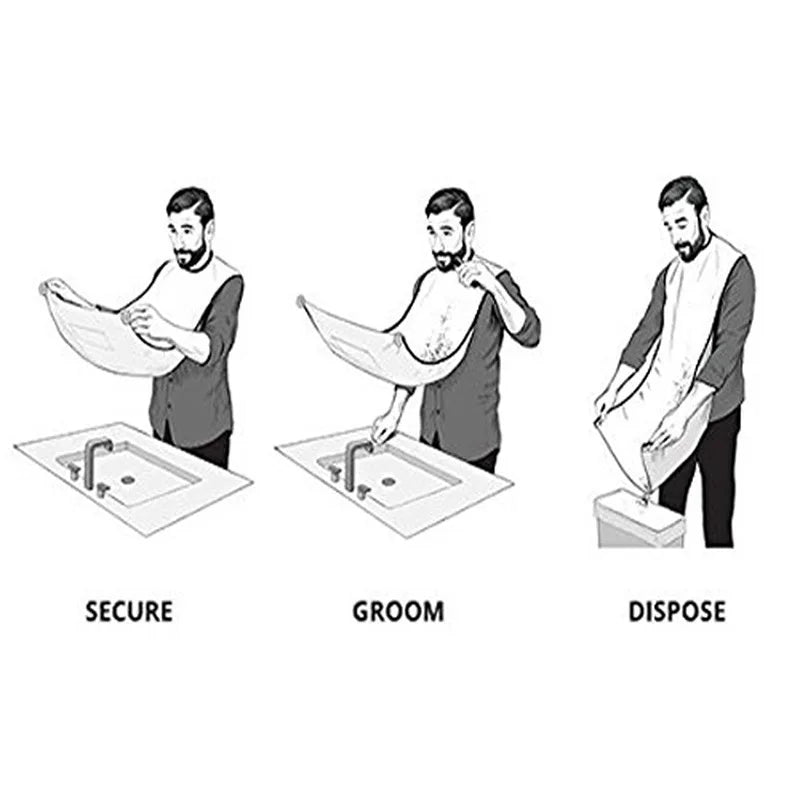 SECURE

GROOM

DISPOSE